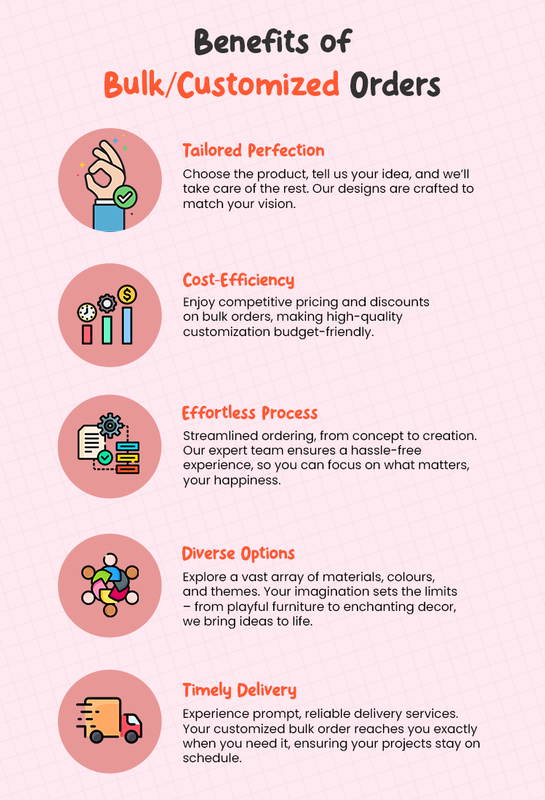 Benefits of
Bulk/Customized Orders

Tailored Perfection
Choose the product, tell us your idea, and we'll take care of the rest. Our designs are crafted to match your vision.

Cost-Efficiency
Enjoy competitive pricing and discounts on bulk orders, making high-quality customization budget-friendly.

Effortless Process
Streamlined ordering, from concept to creation. Our expert team ensures a hassle-free experience, so you can focus on what matters, your happiness.

Diverse Options
Explore a vast array of materials, colours, and themes. Your imagination sets the limits – from playful furniture to enchanting decor, we bring ideas to life.

Timely Delivery
Experience prompt, reliable delivery services. Your customized bulk order reaches you exactly when you need it, ensuring your projects stay on schedule.